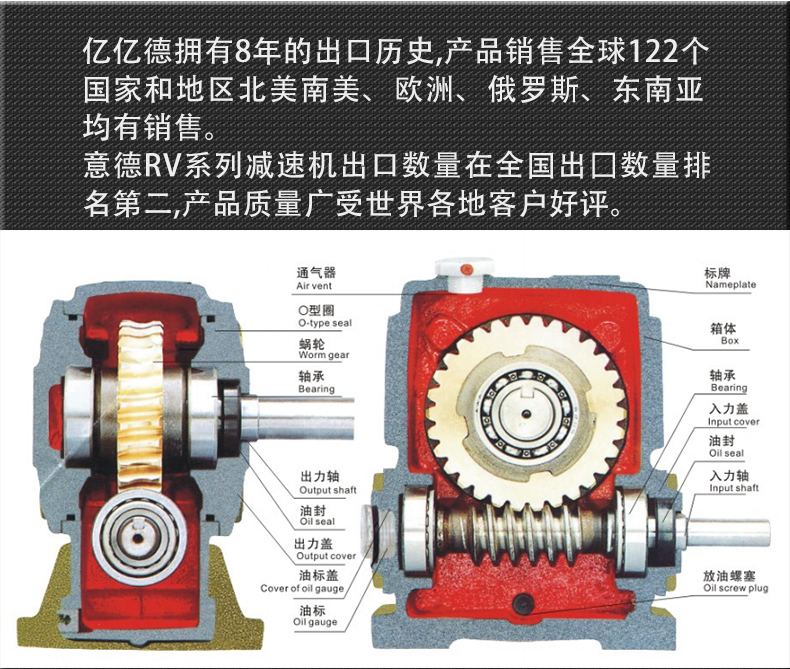 亿亿德拥有8年的出口历史,产品销售全球122个国家和地区北美南美、欧洲、俄罗斯、东南亚均有销售。
意德RV系列减速机出口数量在全国出口数量排名第二,产品质量广受世界各地客户好评。

通气器
Air vent

O型圈
O-type seal

蜗轮
Worm gear

轴承
Bearing

出力轴
Output shaft

油封
Oil seal

出力盖
Output cover

油标盖
Cover of oil gauge

油标
Oil gauge

标牌
Nameplate

箱体
Box

轴承
Bearing

入力盖
Input cover

油封
Oil seal

入力轴
Input shaft

放油螺塞
Oil screw plug