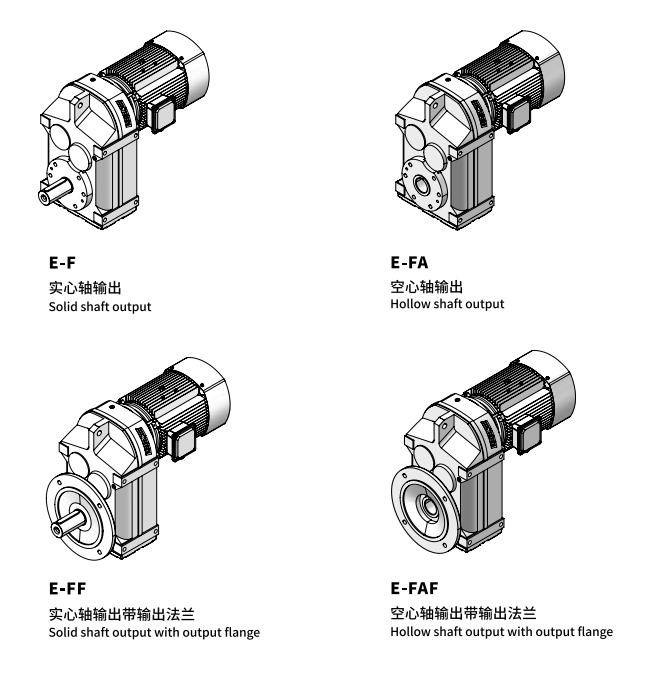 E-F
实心轴输出
Solid shaft output

E-FA
空心轴输出
Hollow shaft output

E-FF
实心轴输出带输出法兰
Solid shaft output with output flange

E-FAF
空心轴输出带输出法兰
Hollow shaft output with output flange