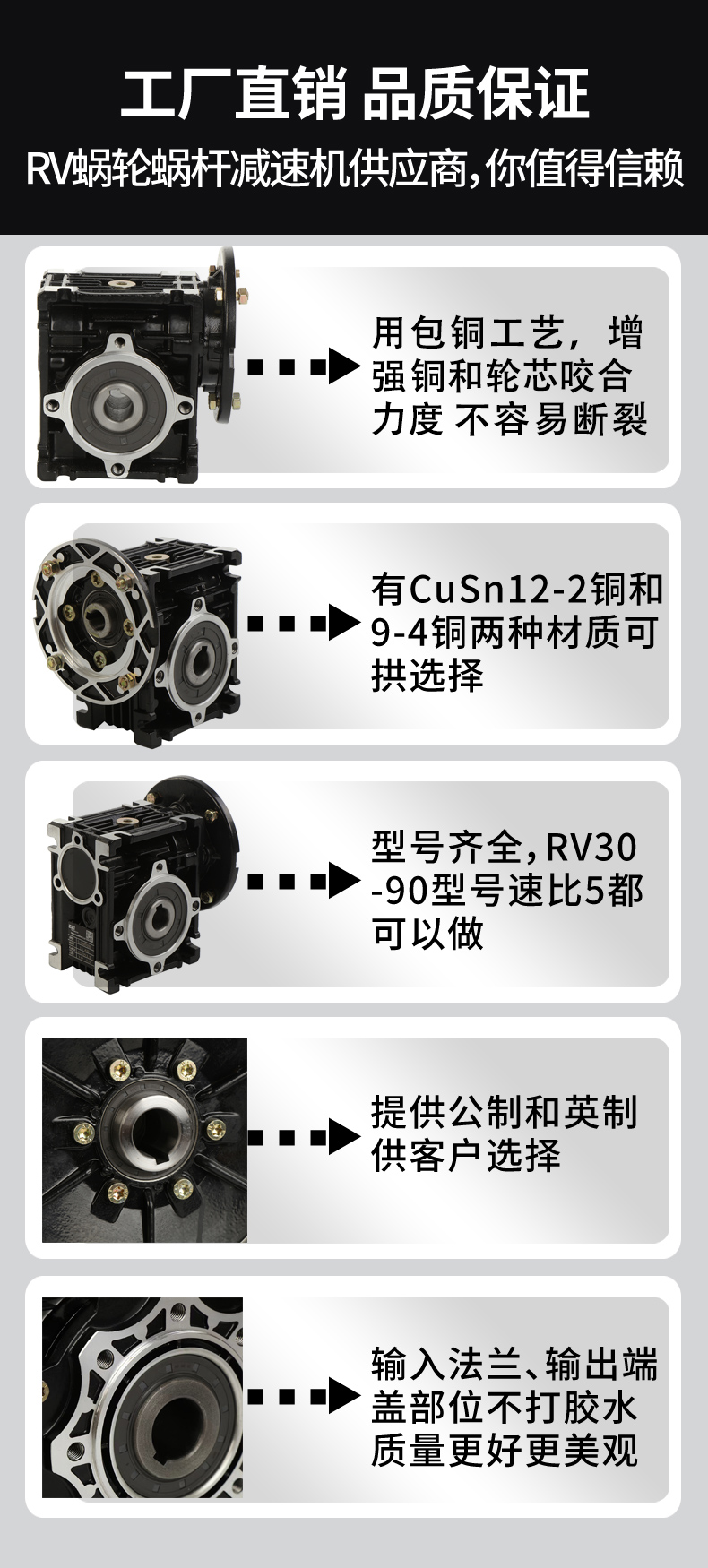 工厂直销 品质保证

RV蜗轮蜗杆减速机供应商,你值得信赖

用包铜工艺，增强铜和轮芯咬合力度 不容易断裂

有CuSn12-2铜和9-4铜两种材质可拱选择

型号齐全,RV30-90型号速比5都可以做

提供公制和英制供客户选择

输入法兰、输出端盖部位不打胶水质量更好更美观